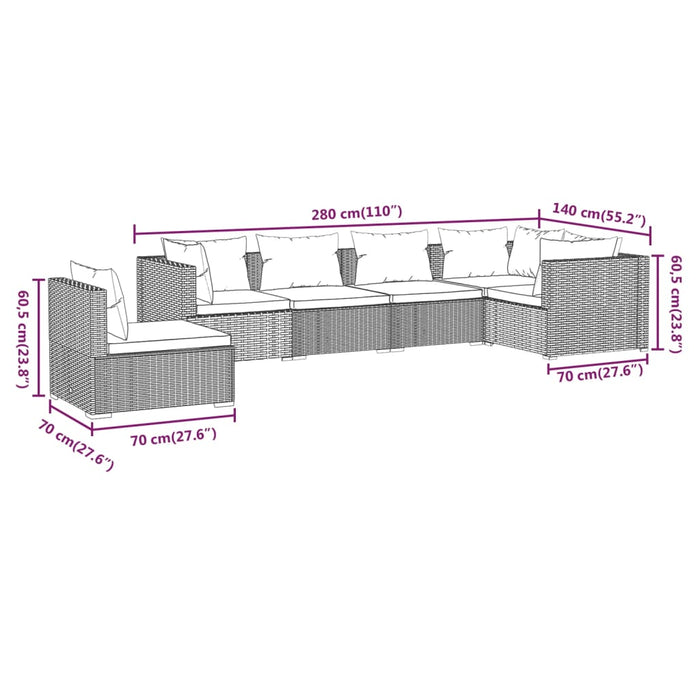 280 cm(110″)

140 cm(55.2″)

60,5 cm(23.8″)

70 cm(27.6″)

60,5 cm(23.8″)

70 cm(27.6″)

70 cm(27.6″)