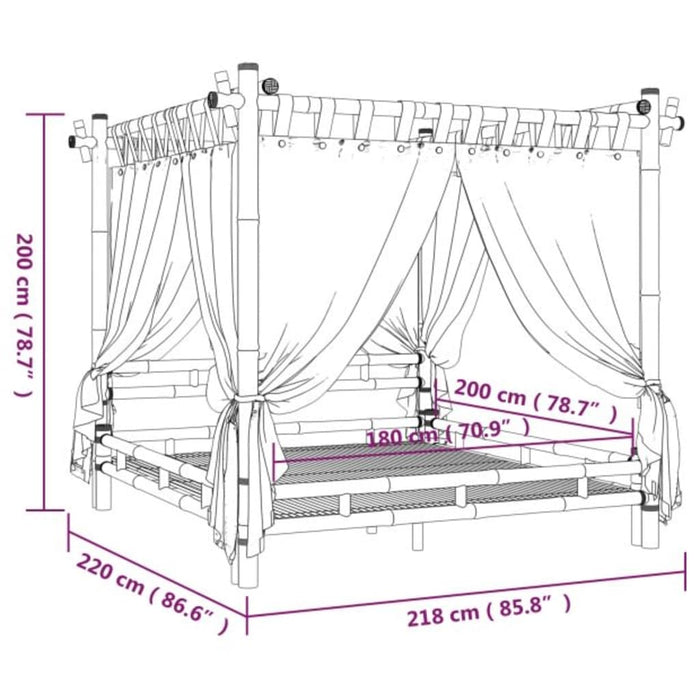 200 cm ( 78.7" )

200 cm ( 78.7" )

180 cm ( 70.9" )

220 cm ( 86.6" )

218 cm ( 85.8" )