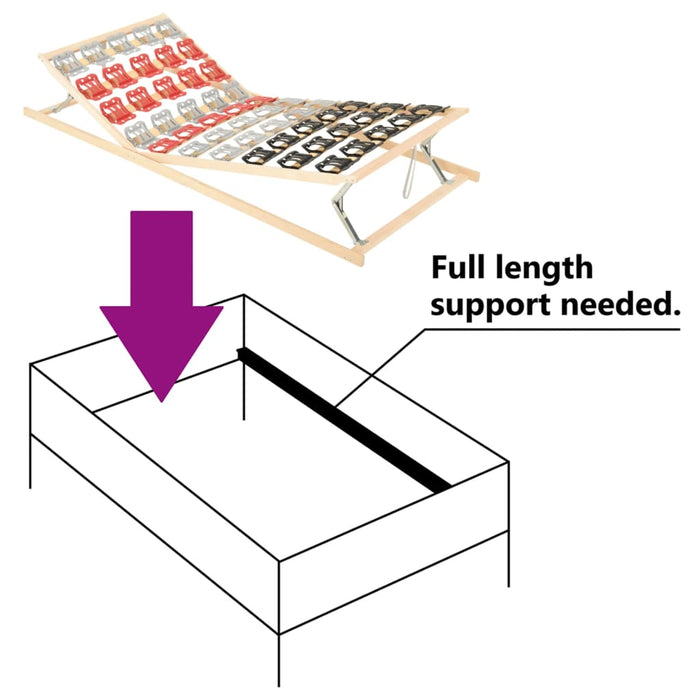 Full length
support needed.